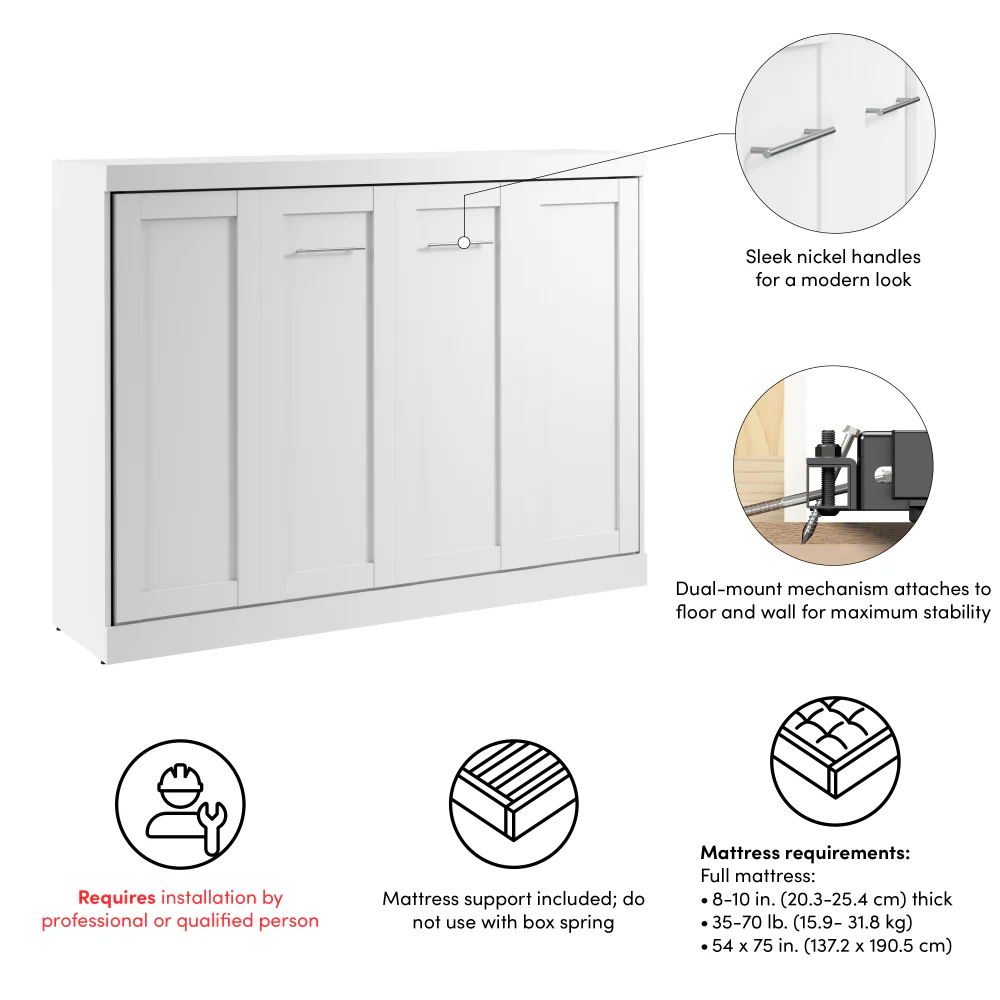 Sleek nickel handles for a modern look

Dual-mount mechanism attaches to floor and wall for maximum stability

Requires installation by professional or qualified person

Mattress support included; do not use with box spring

Mattress requirements:
Full mattress:
• 8-10 in. (20.3-25.4 cm) thick
• 35-70 lb. (15.9- 31.8 kg)
• 54 x 75 in. (137.2 x 190.5 cm)