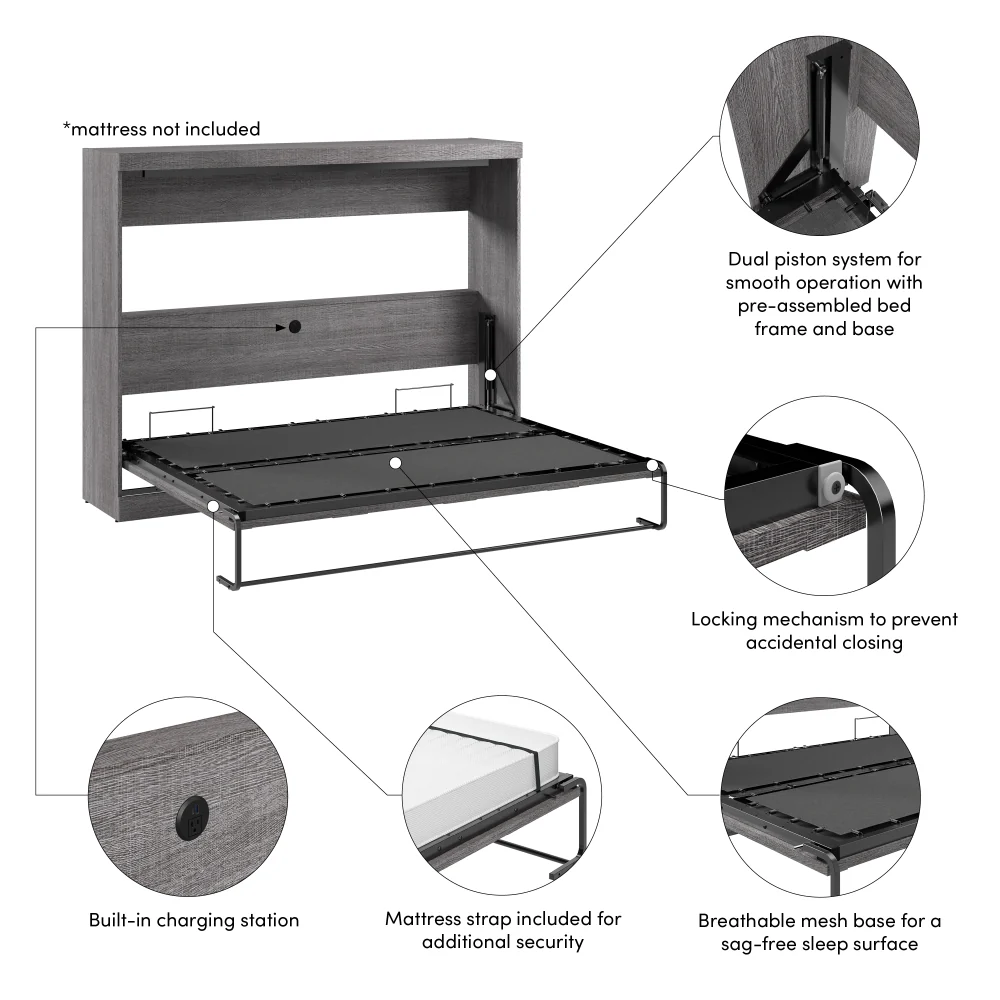 *mattress not included

Dual piston system for smooth operation with pre-assembled bed frame and base

Locking mechanism to prevent accidental closing

Built-in charging station

Mattress strap included for additional security

Breathable mesh base for a sag-free sleep surface