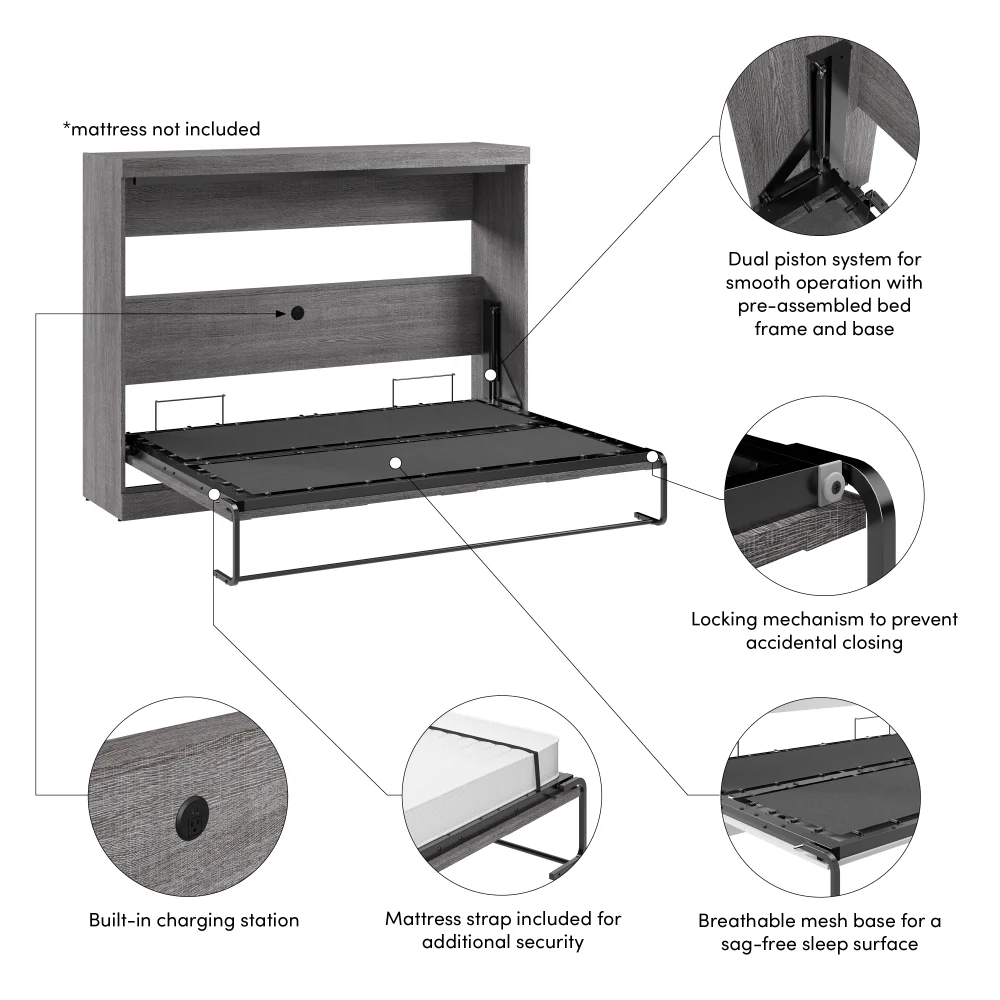 *mattress not included

Dual piston system for smooth operation with pre-assembled bed frame and base

Locking mechanism to prevent accidental closing

Built-in charging station

Mattress strap included for additional security

Breathable mesh base for a sag-free sleep surface